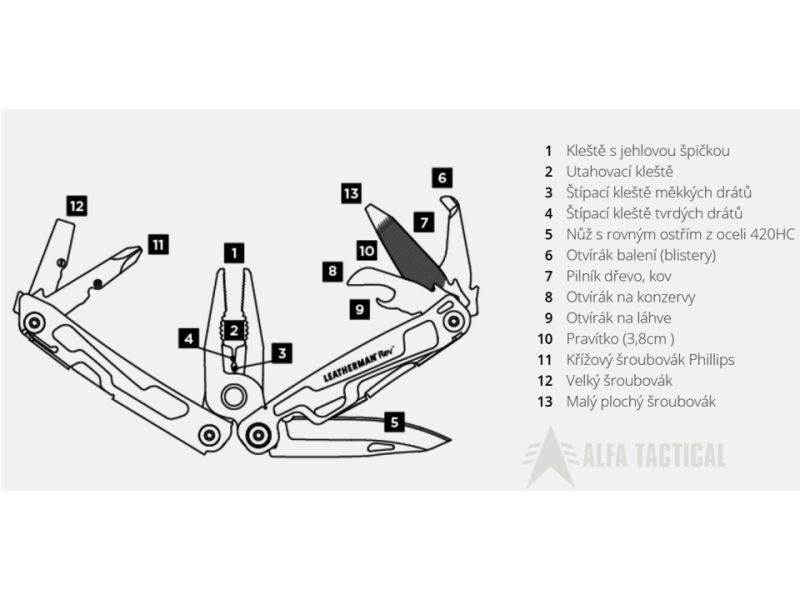 12
11
1
13
6
7
10
8
9
4
2
3
LEATHERMAN Rev
5

1 Kleště s jehlovou špičkou
2 Utahovací kleště
3 Štípací kleště měkkých drátů
4 Štípací kleště tvrdých drátů
5 Nůž s rovným ostřím z oceli 420HC
6 Otvírák balení (blistery)
7 Pilník dřevo, kov
8 Otvírák na konzervy
9 Otvírák na láhve
10 Pravítko (3,8cm )
11 Křížový šroubovák Phillips
12 Velký šroubovák
13 Malý plochý šroubovák

ALFA TACTICAL